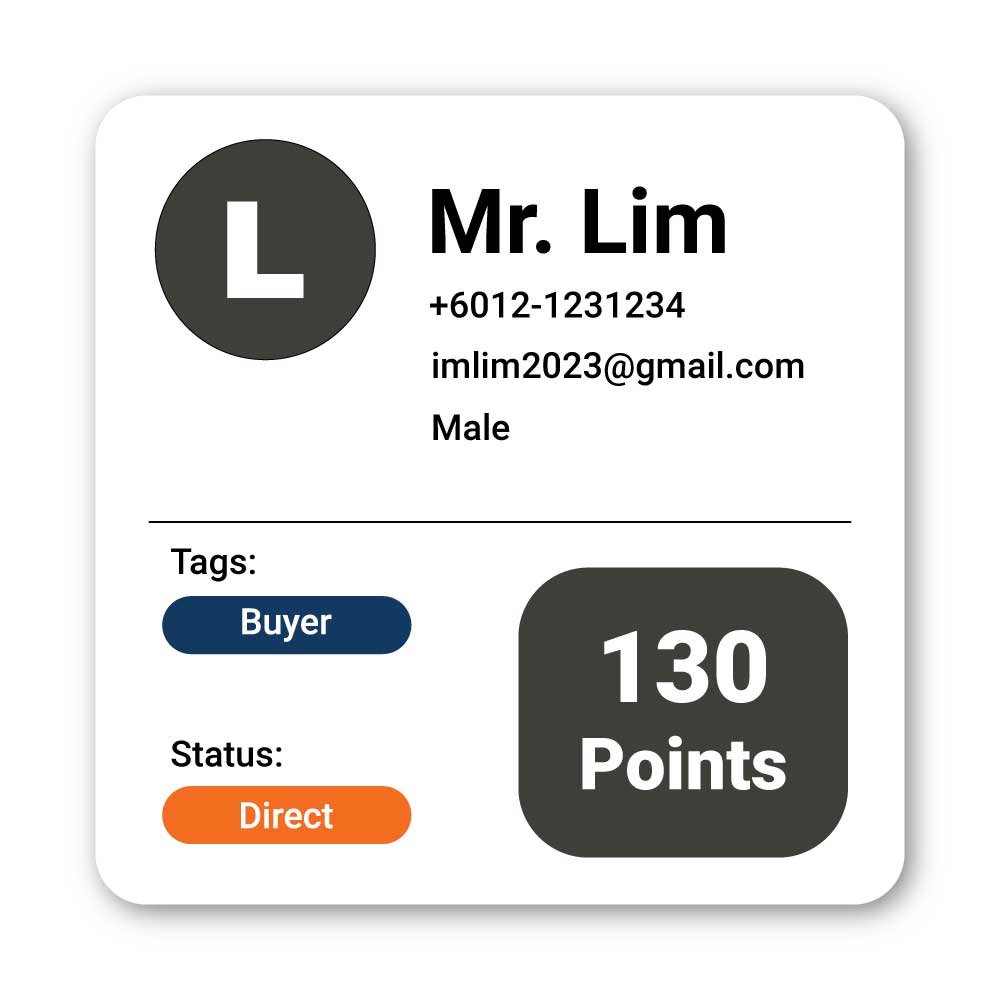 L

Mr. Lim

+6012-1231234

imlim2023@gmail.com

Male

Tags:

Buyer

Status:

Direct

130
Points